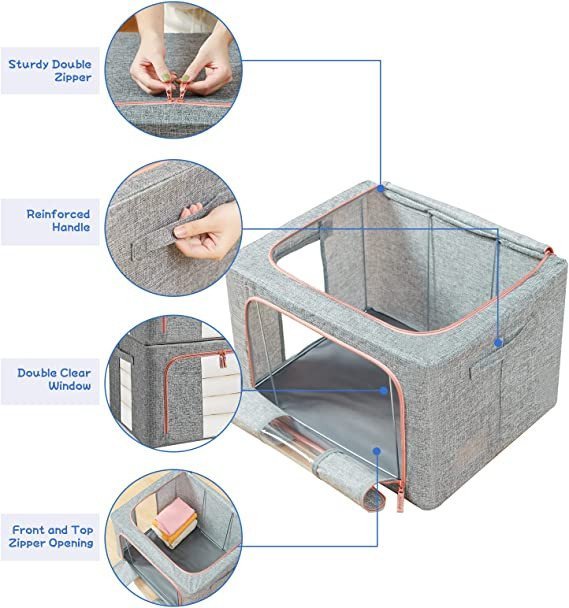 Sturdy Double Zipper

Reinforced Handle

Double Clear Window

Front and Top Zipper Opening